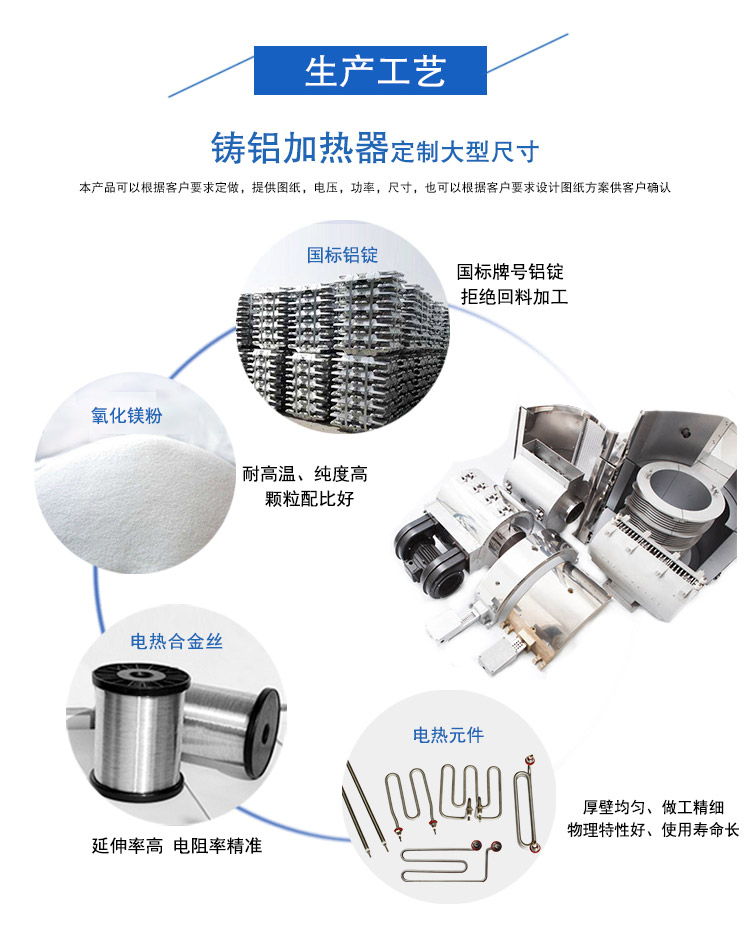 生产工艺

铸铝加热器定制大型尺寸

本产品可以根据客户要求定做，提供图纸，电压，功率，尺寸，也可以根据客户要求设计图纸方案供客户确认

国标铝锭

国标牌号铝锭
拒绝回料加工

氧化镁粉

耐高温、纯度高
颗粒配比好

电热合金丝

延伸率高 电阻率精准

电热元件

厚壁均匀、做工精细
物理特性好、使用寿命长